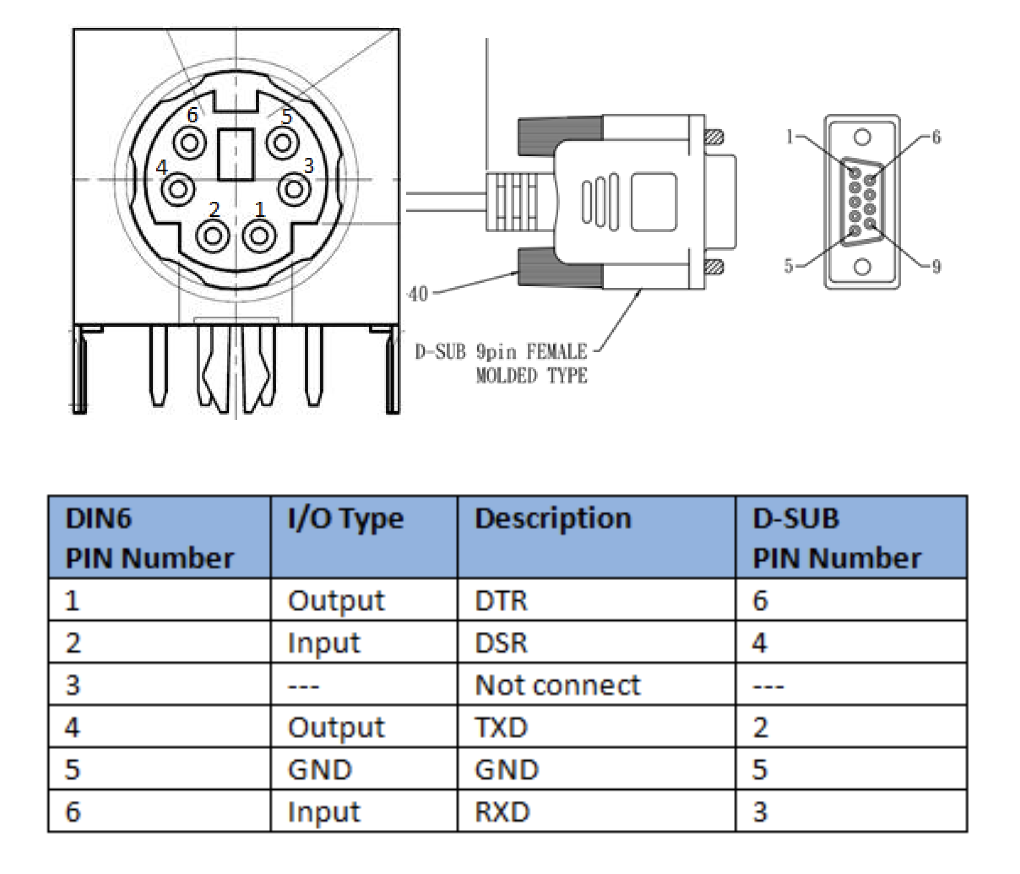 6
5
4
3
2
1

40

D-SUB 9pin FEMALE MOLDED TYPE

1
6
5
9

| DIN6 PIN Number | I/O Type | Description | D-SUB PIN Number |
|---|---|---|---|
| 1 | Output | DTR | 6 |
| 2 | Input | DSR | 4 |
| 3 | --- | Not connect | --- |
| 4 | Output | TXD | 2 |
| 5 | GND | GND | 5 |
| 6 | Input | RXD | 3 |