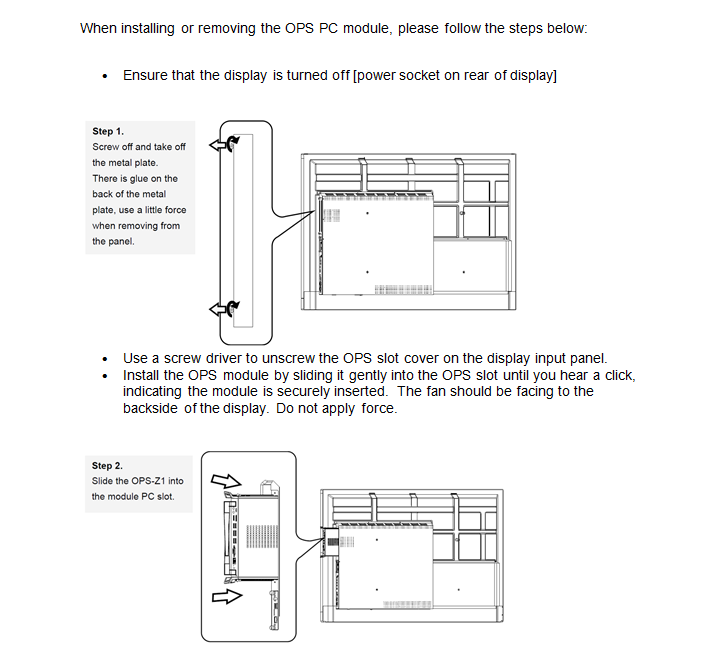 When installing or removing the OPS PC module, please follow the steps below:

• Ensure that the display is turned off [power socket on rear of display]

Step 1.
Screw off and take off the metal plate. There is glue on the back of the metal plate, use a little force when removing from the panel.

• Use a screw driver to unscrew the OPS slot cover on the display input panel.
• Install the OPS module by sliding it gently into the OPS slot until you hear a click, indicating the module is securely inserted. The fan should be facing to the backside of the display. Do not apply force.

Step 2.
Slide the OPS-Z1 into the module PC slot.